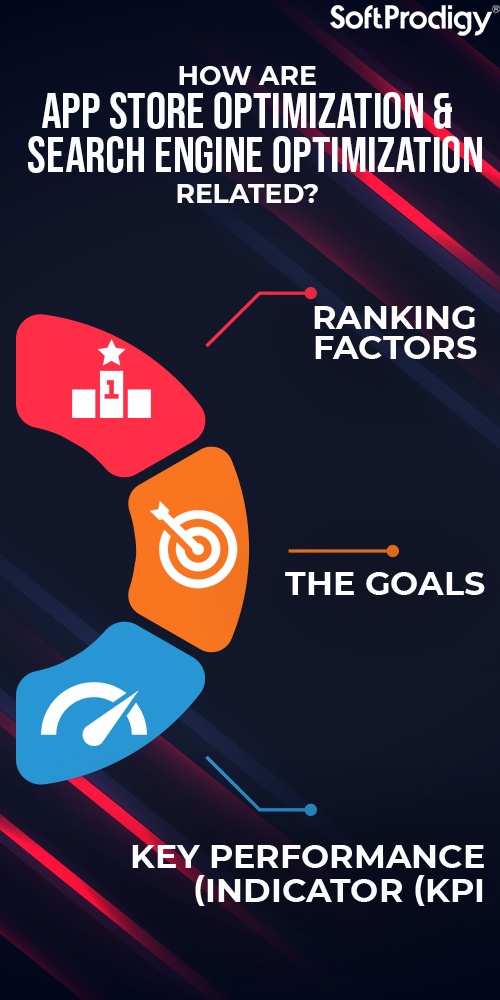 SoftProdigy®

HOW ARE
APP STORE OPTIMIZATION &
SEARCH ENGINE OPTIMIZATION
RELATED?

1

RANKING
FACTORS

THE GOALS

KEY PERFORMANCE
(INDICATOR (KPI